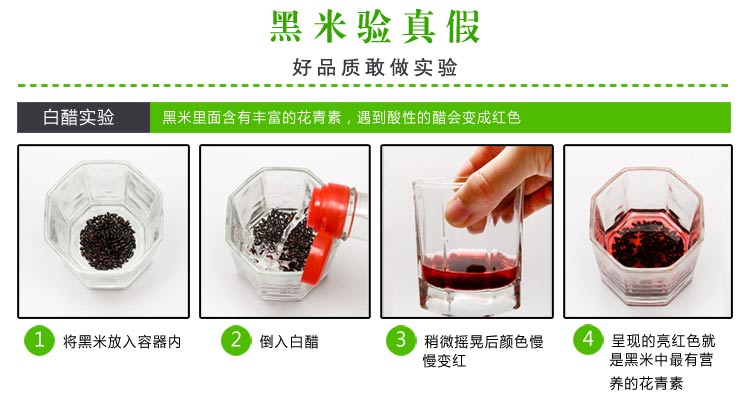 黑米验真假

好品质敢做实验

白醋实验

黑米里面含有丰富的花青素，遇到酸性的醋会变成红色

1 将黑米放入容器内

2 倒入白醋

3 稍微摇晃后颜色慢慢变红

4 呈现的亮红色就是黑米中最有营养的花青素