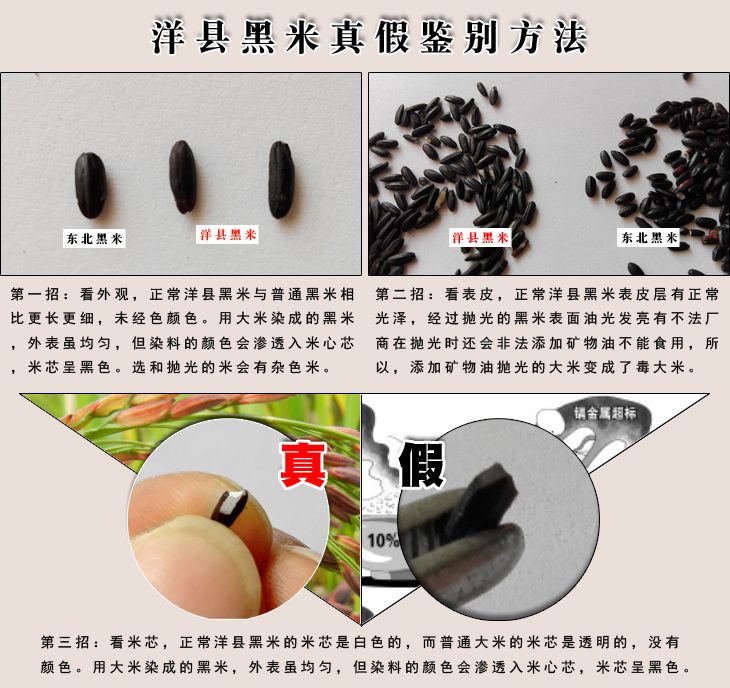 洋县黑米真假鉴别方法

东北黑米

洋县黑米

洋县黑米

东北黑米

第一招：看外观，正常洋县黑米与普通黑米相比更长更细，未经色颜色。用大米染成的黑米，外表虽均匀，但染料的颜色会渗透入米心芯，米芯呈黑色。选和抛光的米会有杂色米。

第二招：看表皮，正常洋县黑米表皮层有正常光泽，经过抛光的黑米表面油光发亮有不法厂商在抛光时还会非法添加矿物油不能食用，所以，添加矿物油抛光的大米变成了毒大米。

真

假

镉金属超标

10%

第三招：看米芯，正常洋县黑米的米芯是白色的，而普通大米的米芯是透明的，没有颜色。用大米染成的黑米，外表虽均匀，但染料的颜色会渗透入米心芯，米芯呈黑色。